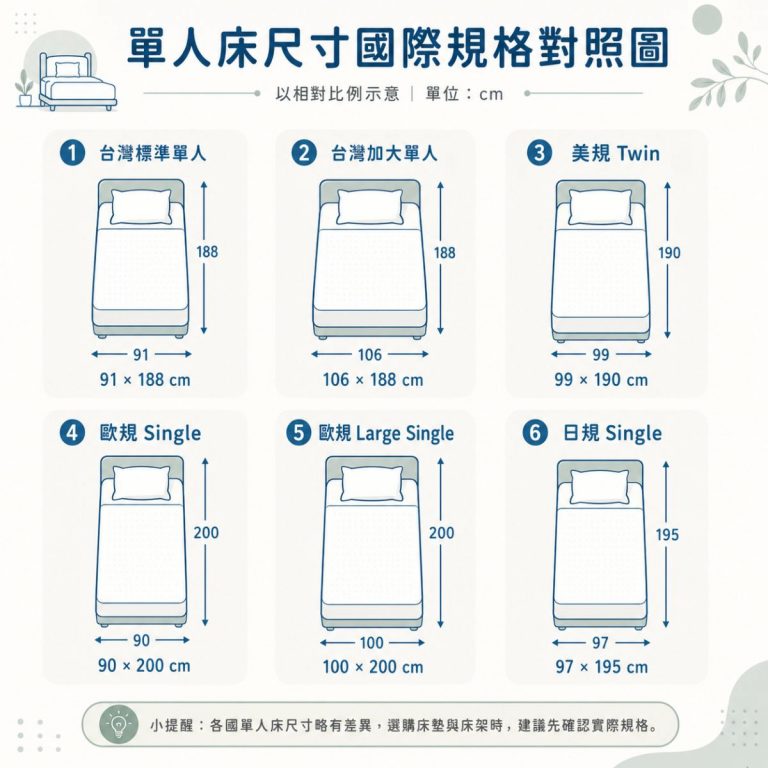 單人床尺寸國際規格對照圖

以相對比例示意 | 單位：cm

1 台灣標準單人

188

91

91 × 188 cm

2 台灣加大單人

188

106

106 × 188 cm

3 美規 Twin

190

99

99 × 190 cm

4 歐規 Single

200

90

90 × 200 cm

5 歐規 Large Single

200

100

100 × 200 cm

6 日規 Single

195

97

97 × 195 cm

小提醒：各國單人床尺寸略有差異，選購床墊與床架時，建議先確認實際規格。